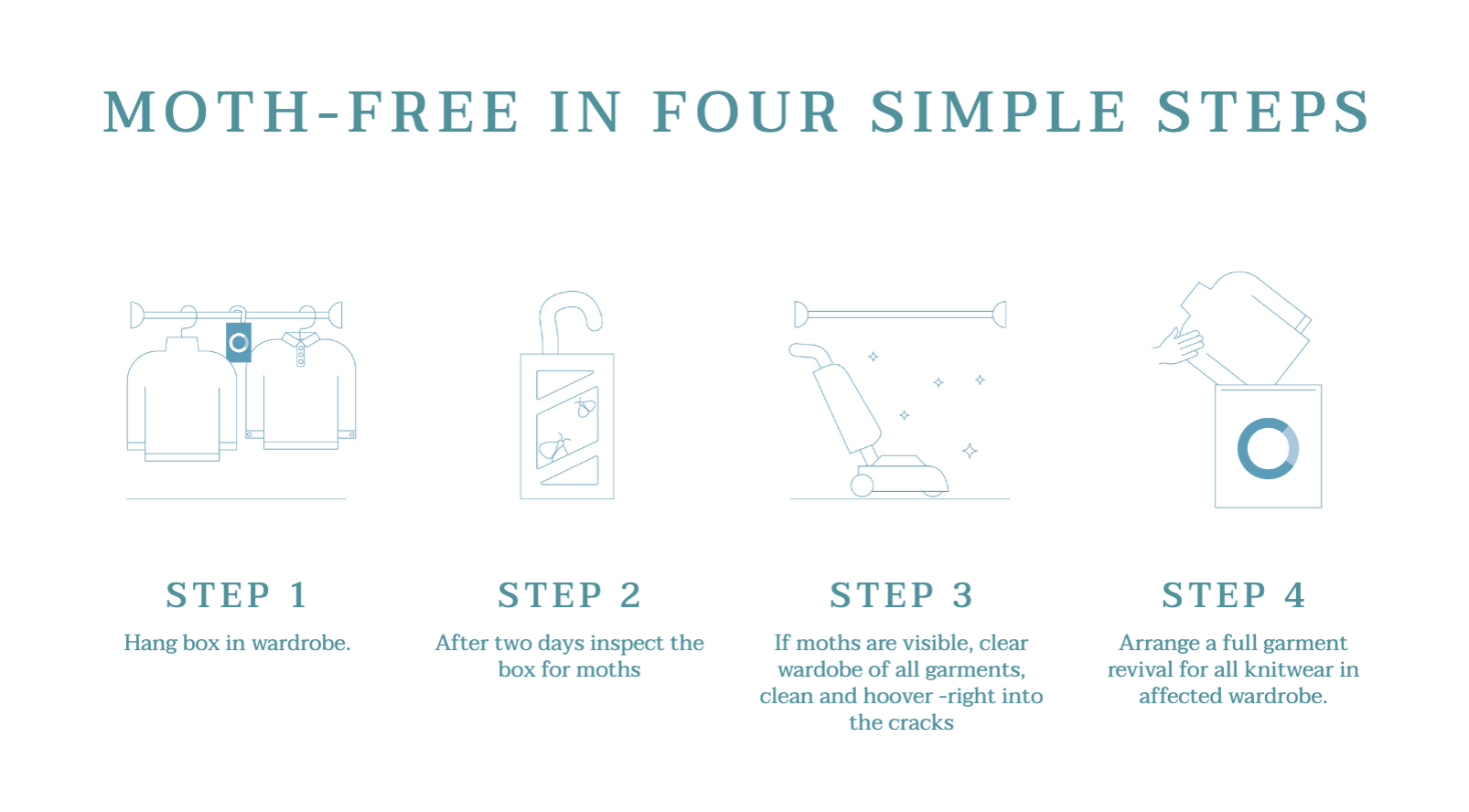 MOTH-FREE IN FOUR SIMPLE STEPS

STEP 1

Hang box in wardrobe.

STEP 2

After two days inspect the box for moths

STEP 3

If moths are visible, clear wardobe of all garments, clean and hoover -right into the cracks

STEP 4

Arrange a full garment revival for all knitwear in affected wardrobe.